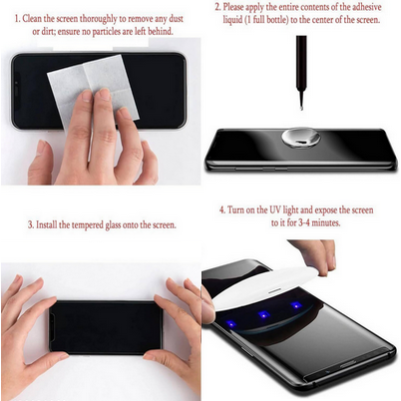 1. Clean the screen thoroughly to remove any dust or dirt; ensure no particles are left behind.

2. Please apply the entire contents of the adhesive liquid (1 full bottle) to the center of the screen.

3. Install the tempered glass onto the screen.

4. Turn on the UV light and expose the screen to it for 3-4 minutes.