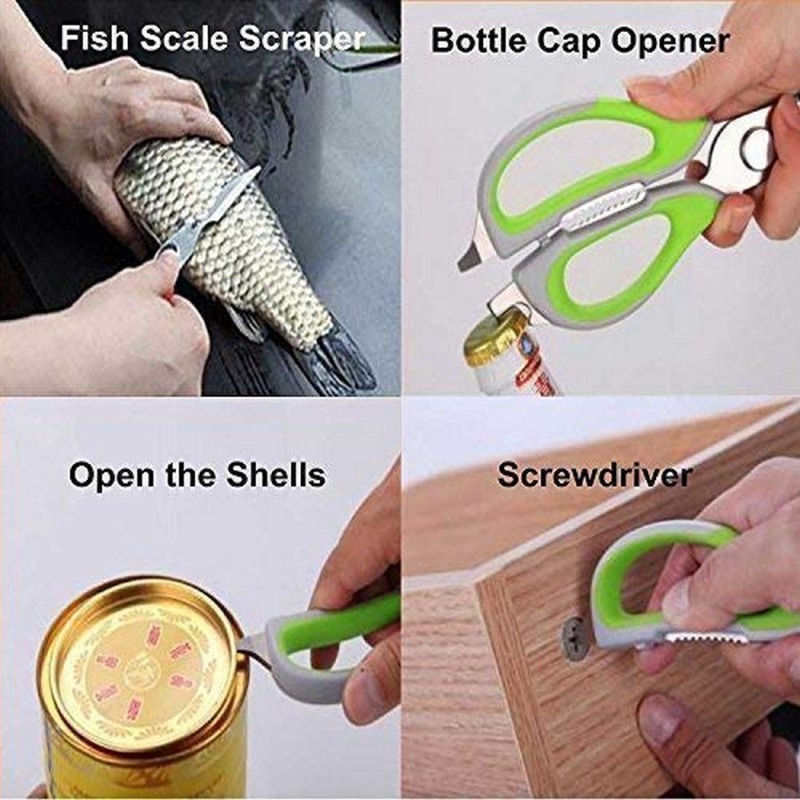 Fish Scale Scraper

Bottle Cap Opener

Open the Shells

Screwdriver