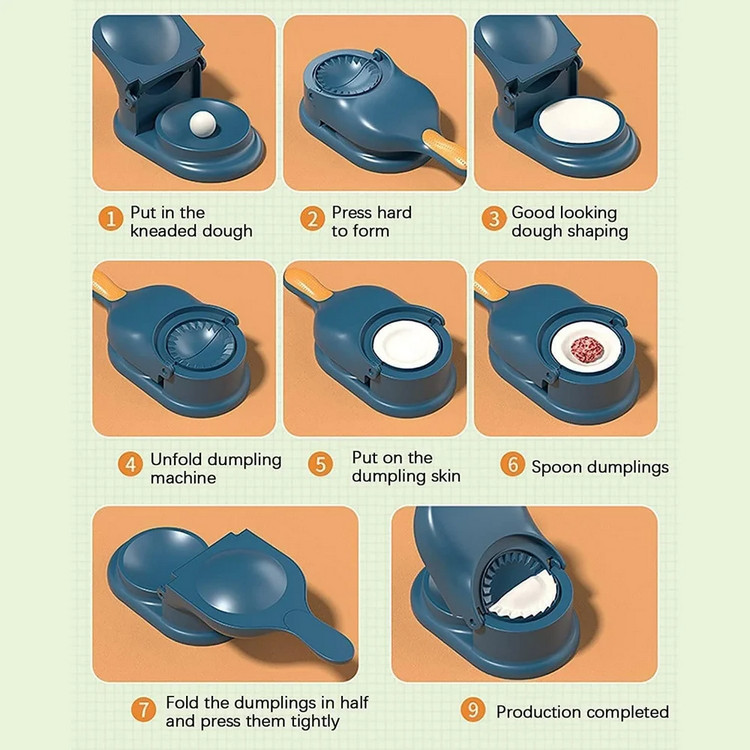 1 Put in the kneaded dough

2 Press hard to form

3 Good looking dough shaping

4 Unfold dumpling machine

5 Put on the dumpling skin

6 Spoon dumplings

7 Fold the dumplings in half and press them tightly

9 Production completed